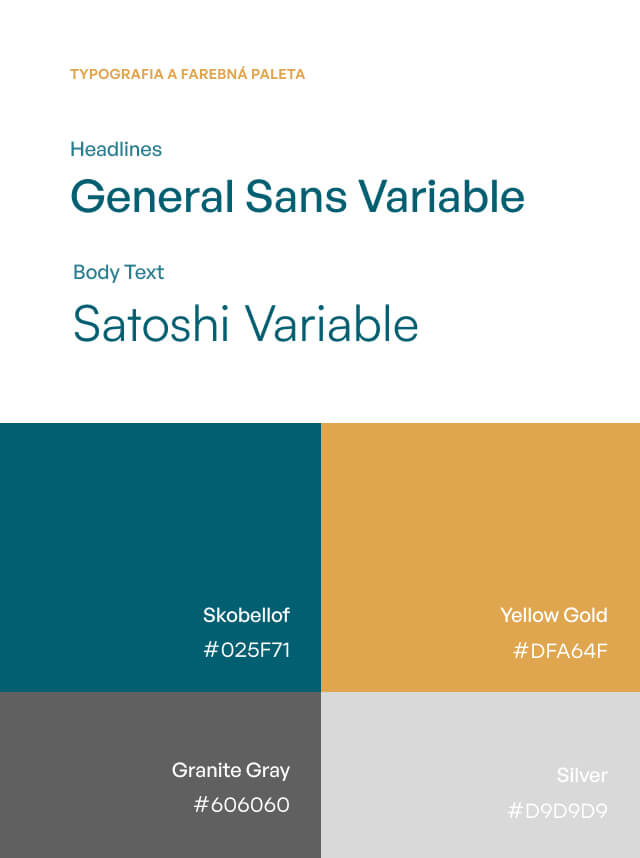 TYPOGRAFIA A FAREBNÁ PALETA

Headlines

General Sans Variable

Body Text

Satoshi Variable

Skobellof

#025F71

Yellow Gold

#DFA64F

Granite Gray

#606060

Silver

#D9D9D9